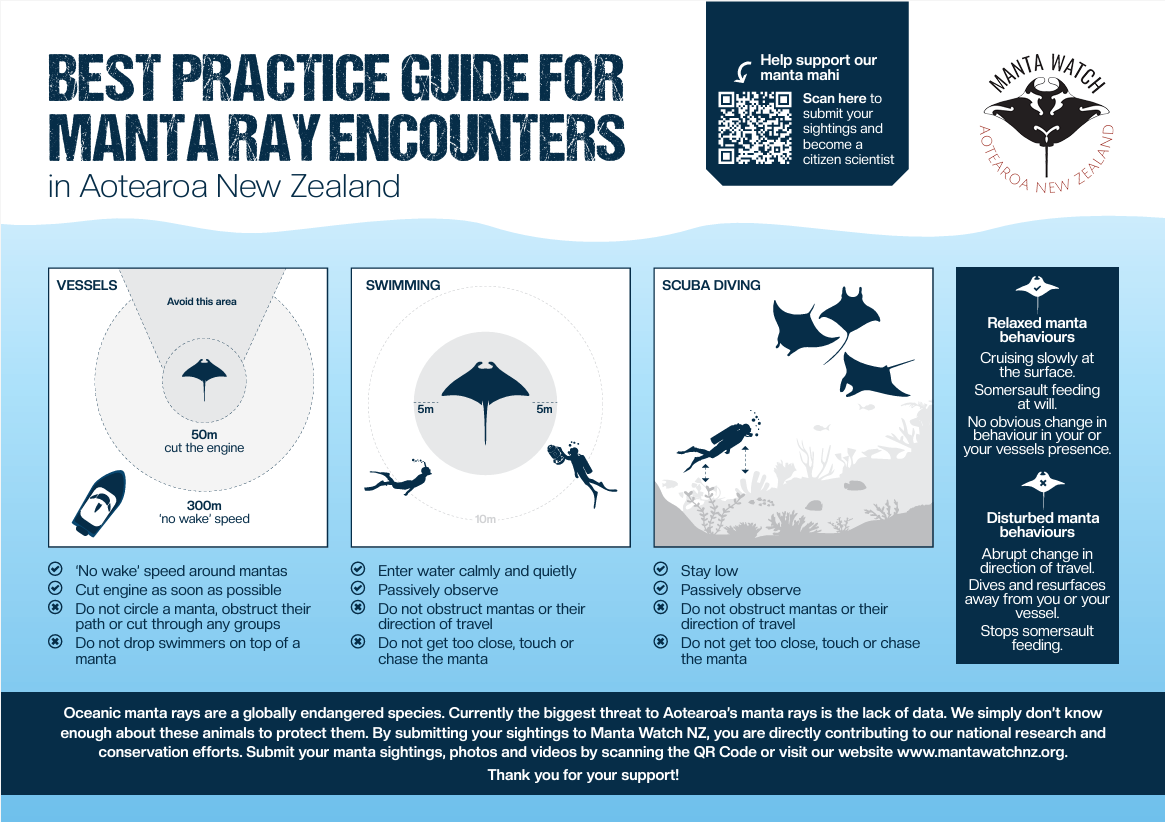 BEST PRACTICE GUIDE FOR MANTA RAY ENCOUNTERS
in Aotearoa New Zealand

Help support our manta mahi

Scan here to submit your sightings and become a citizen scientist

MANTA WATCH
AOTEAROA NEW ZEALAND

VESSELS

Avoid this area

50m
cut the engine

300m
'no wake' speed

'No wake' speed around mantas
Cut engine as soon as possible
Do not circle a manta, obstruct their path or cut through any groups
Do not drop swimmers on top of a manta

SWIMMING

5m
5m
10m

Enter water calmly and quietly
Passively observe
Do not obstruct mantas or their direction of travel
Do not get too close, touch or chase the manta

SCUBA DIVING

Stay low
Passively observe
Do not obstruct mantas or their direction of travel
Do not get too close, touch or chase the manta

Relaxed manta behaviours
Cruising slowly at the surface.
Somersault feeding at will.
No obvious change in behaviour in your or your vessels presence.

Disturbed manta behaviours
Abrupt change in direction of travel.
Dives and resurfaces away from you or your vessel.
Stops somersault feeding.

Oceanic manta rays are a globally endangered species. Currently the biggest threat to Aotearoa's manta rays is the lack of data. We simply don't know enough about these animals to protect them. By submitting your sightings to Manta Watch NZ, you are directly contributing to our national research and conservation efforts. Submit your manta sightings, photos and videos by scanning the QR Code or visit our website www.mantawatchnz.org.

Thank you for your support!